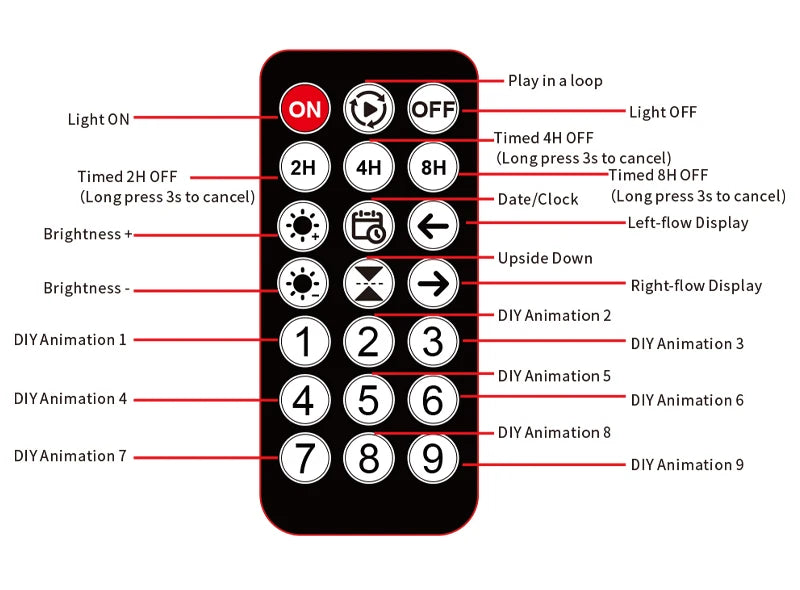 Play in a loop

Light ON

ON

OFF

Light OFF

Timed 4H OFF
(Long press 3s to cancel)

Timed 2H OFF
(Long press 3s to cancel)

2H

4H

8H

Timed 8H OFF
(Long press 3s to cancel)

Date/Clock

Brightness +

Left-flow Display

Upside Down

Brightness -

Right-flow Display

DIY Animation 2

DIY Animation 1

1

2

3

DIY Animation 3

DIY Animation 5

DIY Animation 4

4

5

6

DIY Animation 6

DIY Animation 8

DIY Animation 7

7

8

9

DIY Animation 9